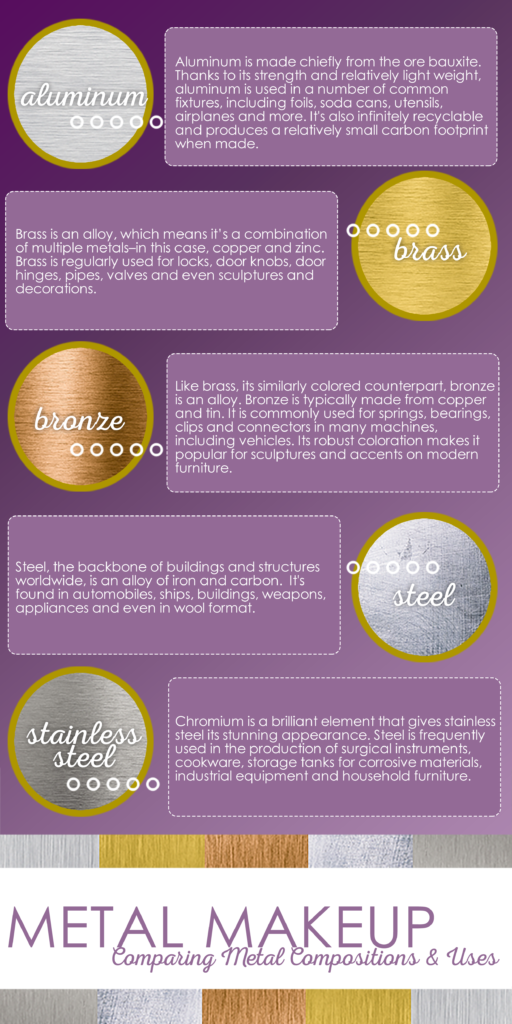 aluminum

Aluminum is made chiefly from the ore bauxite. Thanks to its strength and relatively light weight, aluminum is used in a number of common fixtures, including foils, soda cans, utensils, airplanes and more. It's also infinitely recyclable and produces a relatively small carbon footprint when made.

Brass is an alloy, which means it's a combination of multiple metals–in this case, copper and zinc. Brass is regularly used for locks, door knobs, door hinges, pipes, valves and even sculptures and decorations.

brass

bronze

Like brass, its similarly colored counterpart, bronze is an alloy. Bronze is typically made from copper and tin. It is commonly used for springs, bearings, clips and connectors in many machines, including vehicles. Its robust coloration makes it popular for sculptures and accents on modern furniture.

Steel, the backbone of buildings and structures worldwide, is an alloy of iron and carbon. It's found in automobiles, ships, buildings, weapons, appliances and even in wool format.

steel

stainless steel

Chromium is a brilliant element that gives stainless steel its stunning appearance. Steel is frequently used in the production of surgical instruments, cookware, storage tanks for corrosive materials, industrial equipment and household furniture.

METAL MAKEUP
Comparing Metal Compositions & Uses